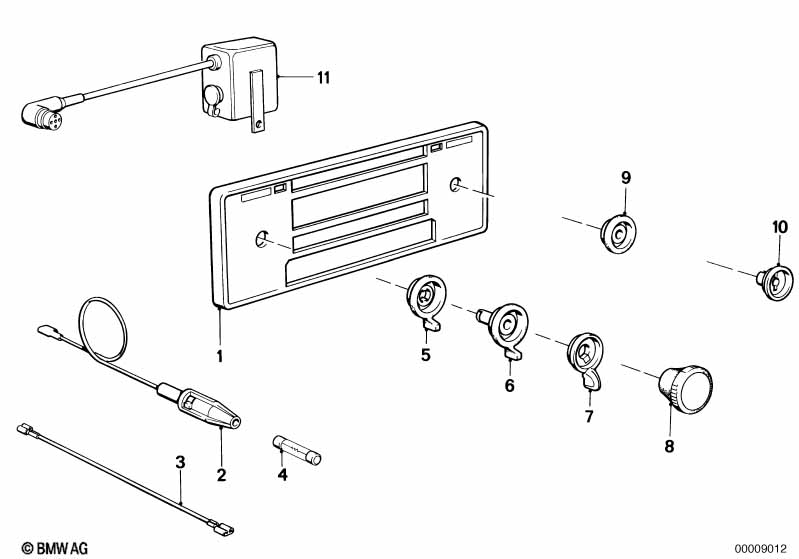 11

9

10

1

5

6

7

8

3

2

4

© BMW AG

00009012