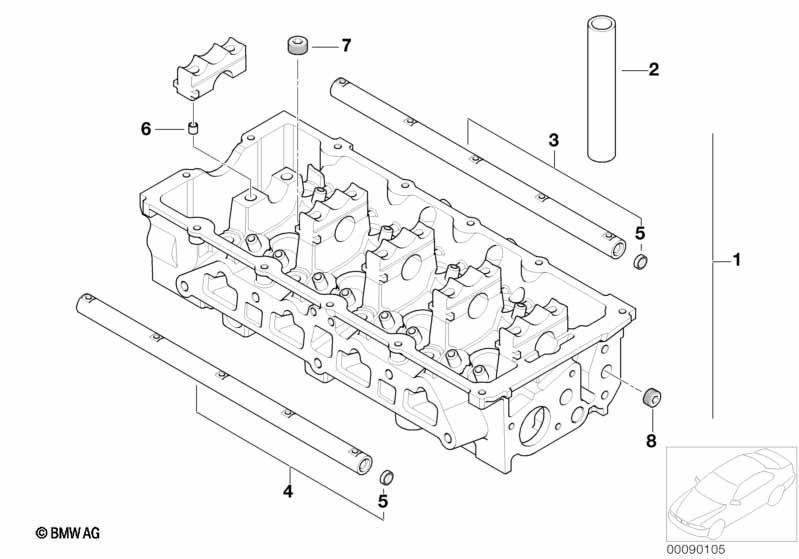 7
2
6
3
5
1
8
4
5
© BMW AG
00090105