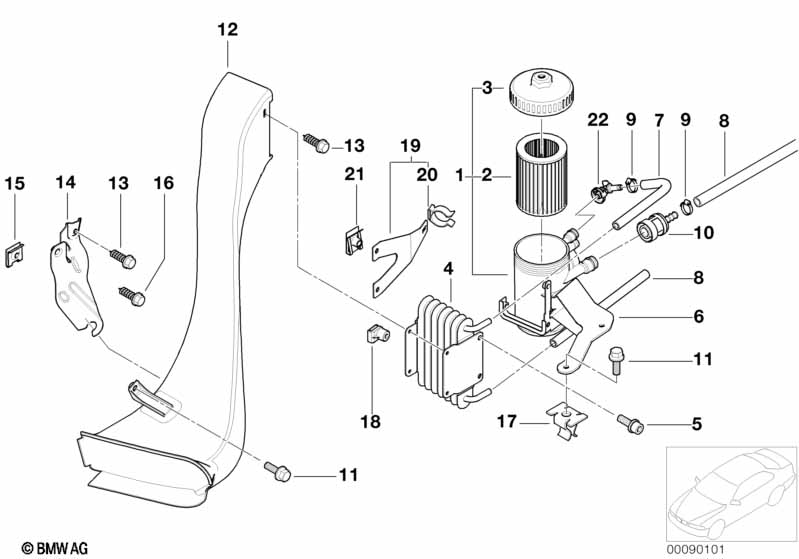 12
3
22
9
7
9
8
13
19
15
14
13
16
21
20
1
2
10
4
8
6
11
18
17
5
11
© BMW AG
00090101