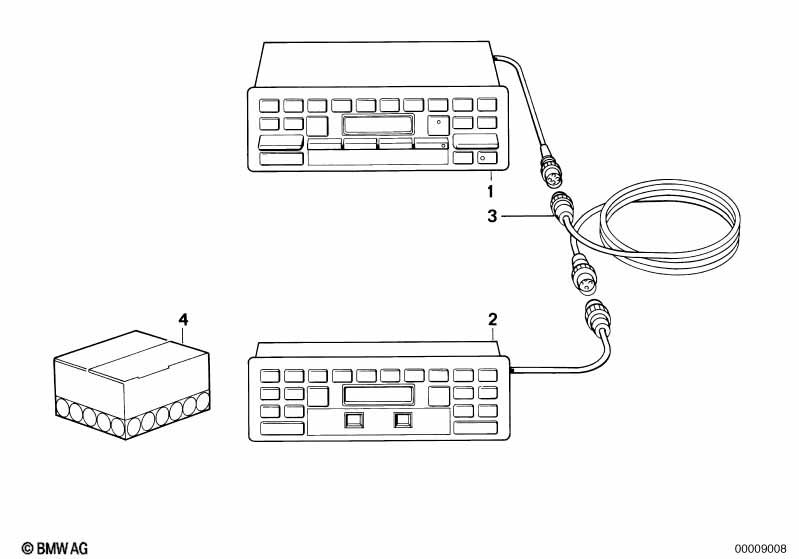 1
3
4
2
© BMW AG
00009008