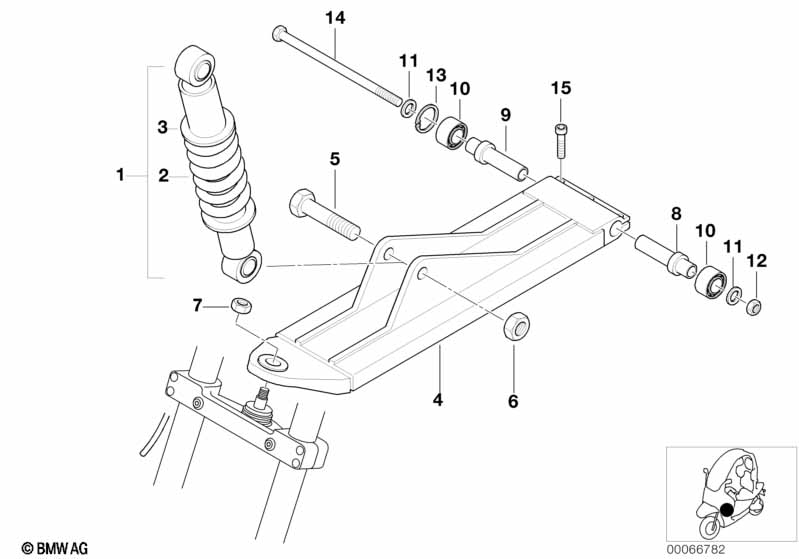 14
11
13
10
15
9
3
1
2
5
8
10
11
12
7
4
6
© BMW AG
00066782