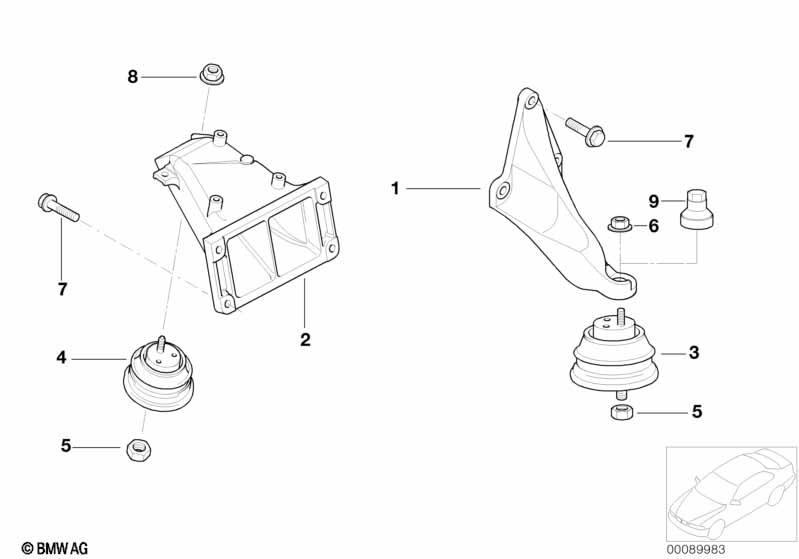 8

7

1

9

6

7

2

4

3

5

5

© BMW AG

00089983