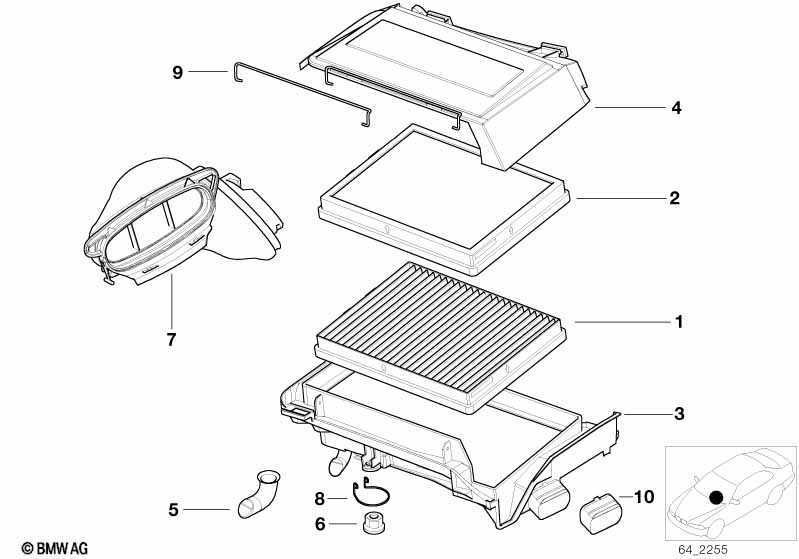 9
4
2
7
1
3
5
8
6
10
© BMW AG
64_2255