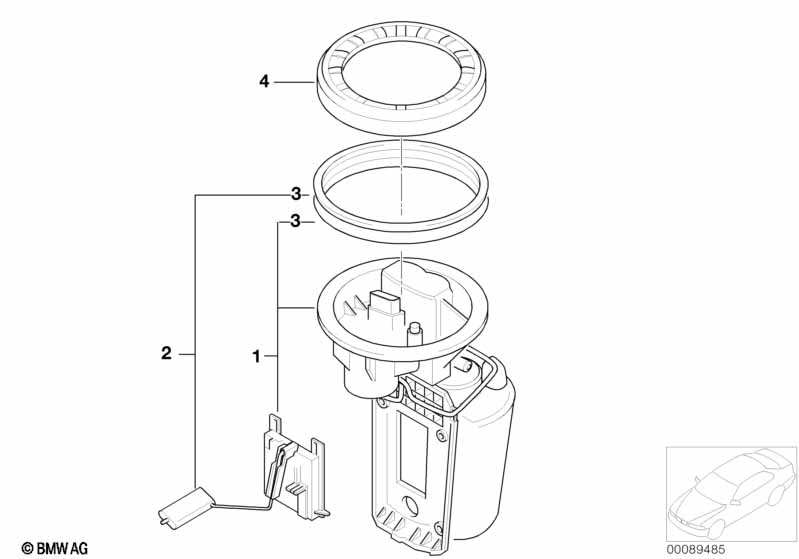 4
3
3
2
1
© BMW AG
00089485