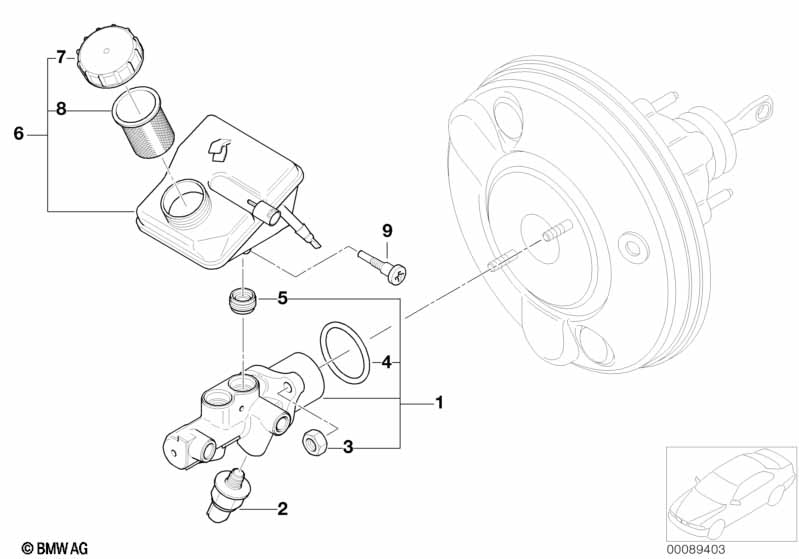 7
8
6
9
5
4
1
3
2
© BMW AG
00089403