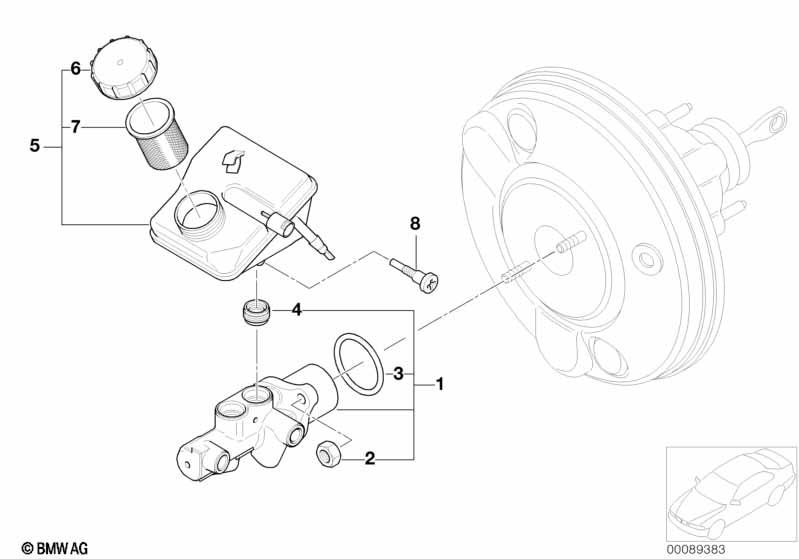 6
7
5
8
4
3
1
2
© BMW AG
00089383