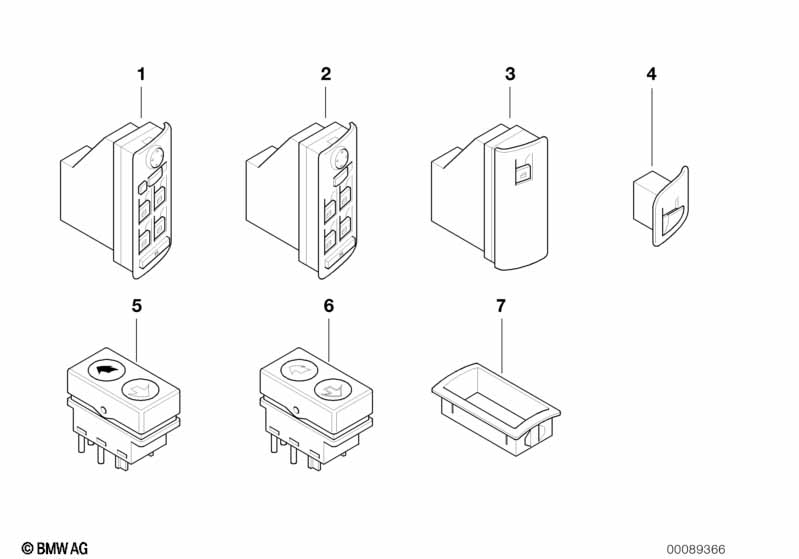 1
2
3
4
5
6
7

© BMW AG

00089366