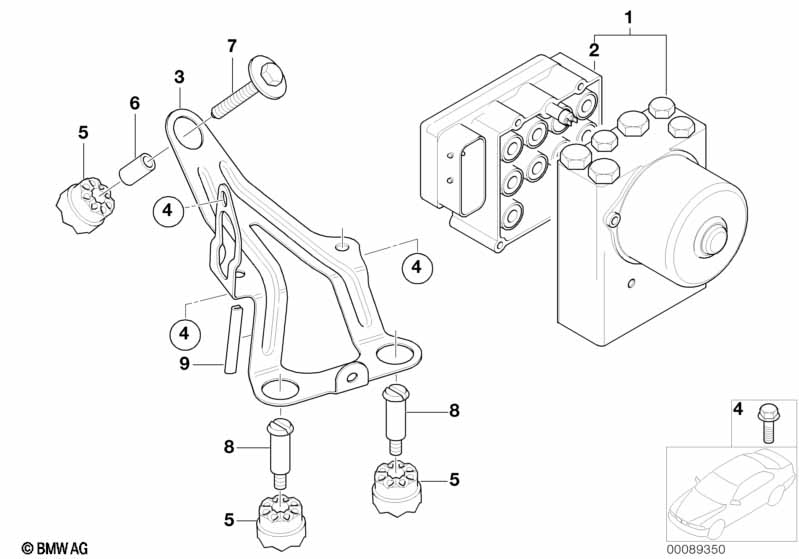 1
2
7
3
6
5
4
4
4
9
8
8
5
5
4
© BMW AG
00089350