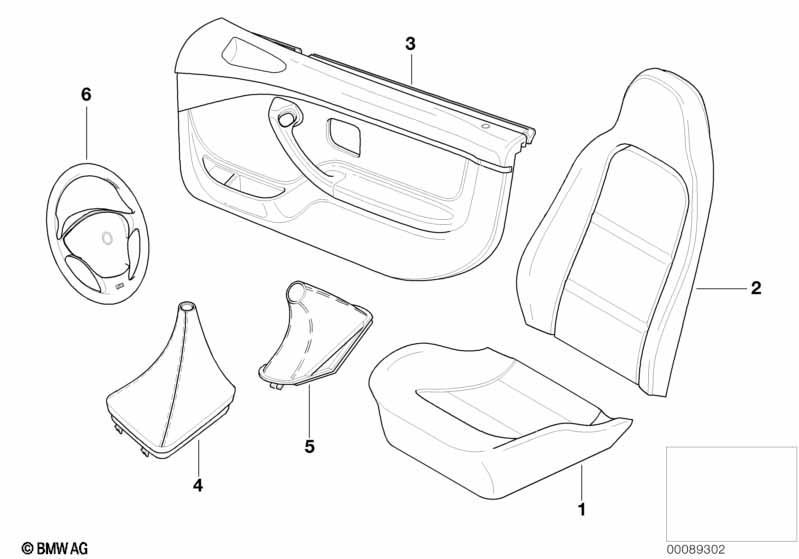 3
6
2
5
4
1
© BMW AG
00089302