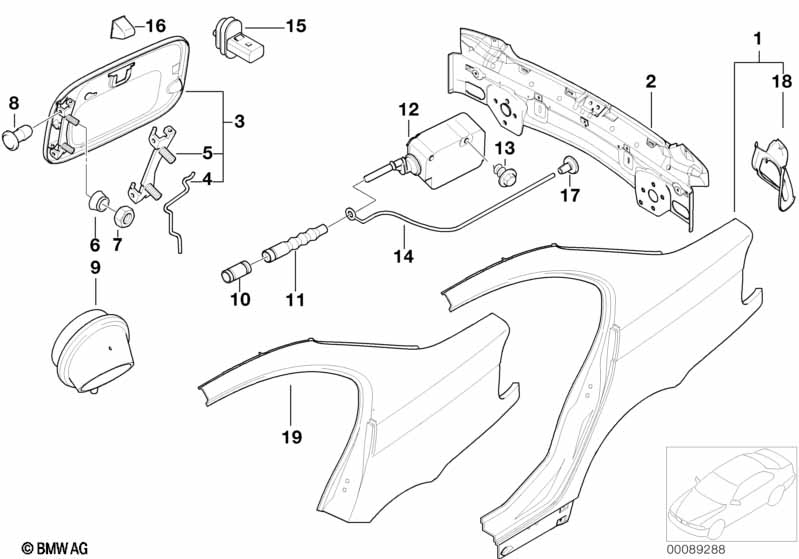 16
15
1
8
2
18
3
12
5
13
4
17
6
7
14
9
10
11
19
© BMW AG
00089288