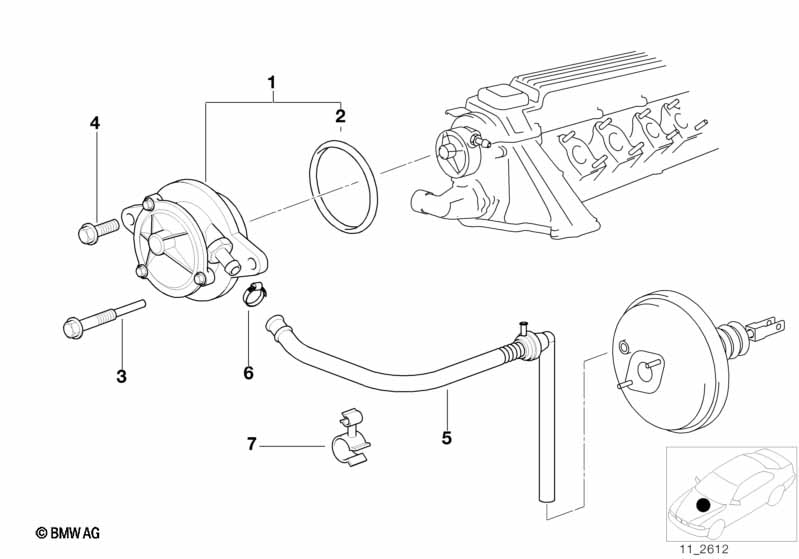 1
2
4
3
6
5
7
© BMW AG
11_2612