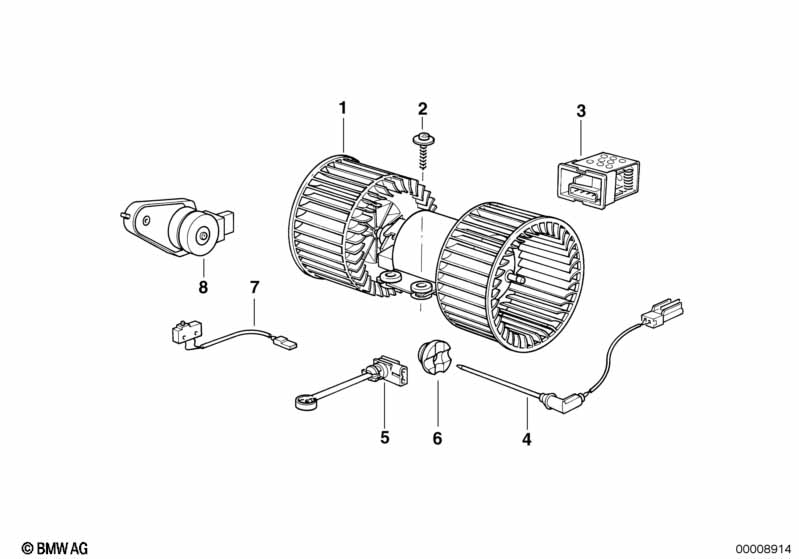 1
2
3
8
7
5
6
4
© BMW AG
00008914