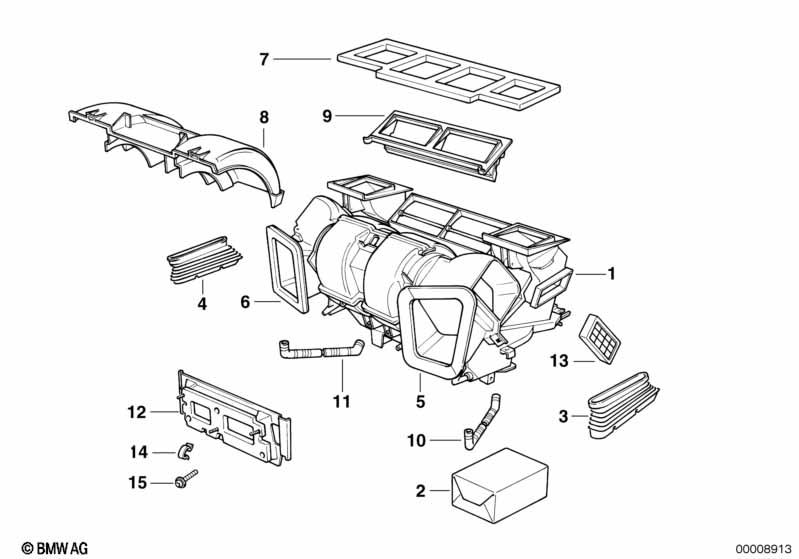 7
8
9
1
4
6
13
11
5
3
12
10
14
15
2
© BMW AG
00008913