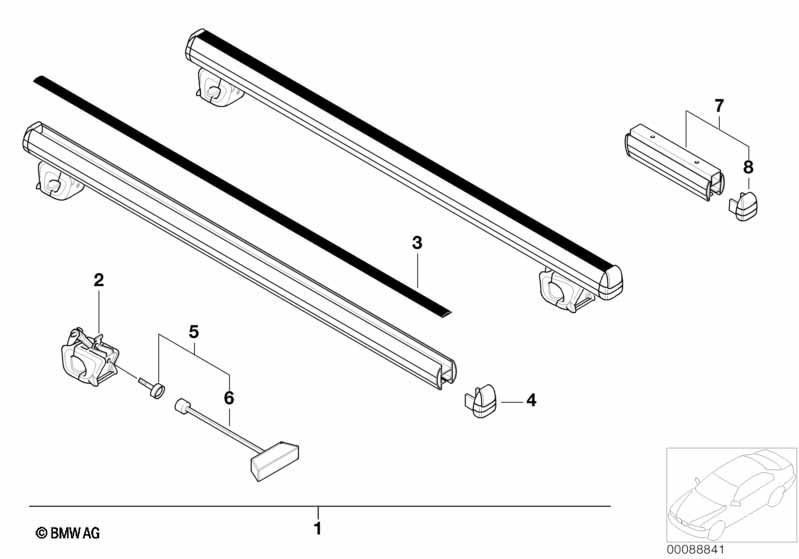 7
8
3
2
5
6
4
1
© BMW AG
00088841