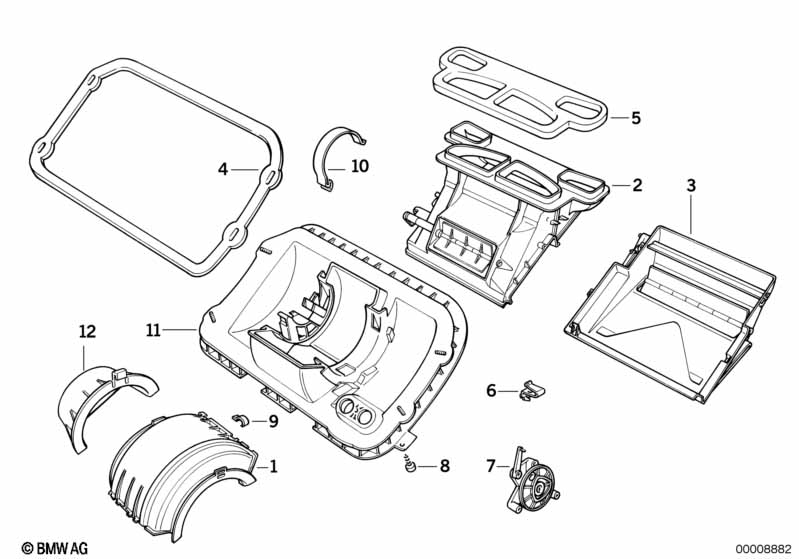 5
4
10
2
3
11
12
6
9
1
8
7
© BMW AG
00008882