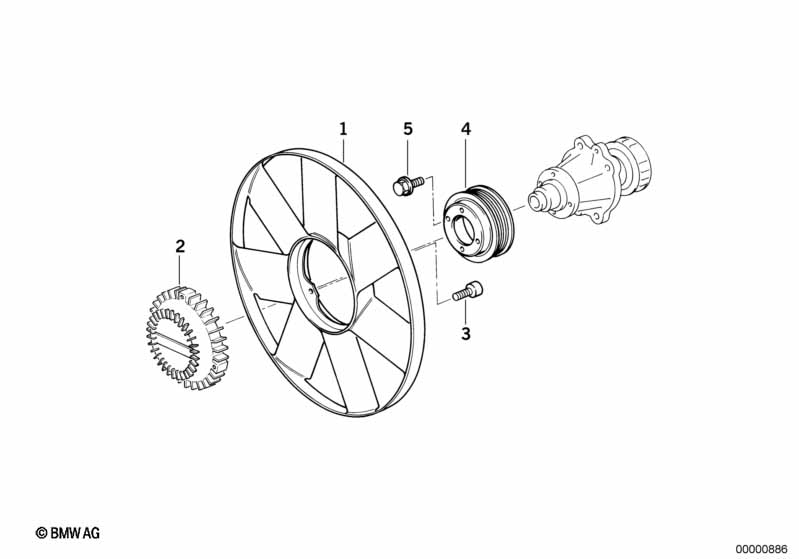 1
5
4
2
3
© BMW AG
00000886