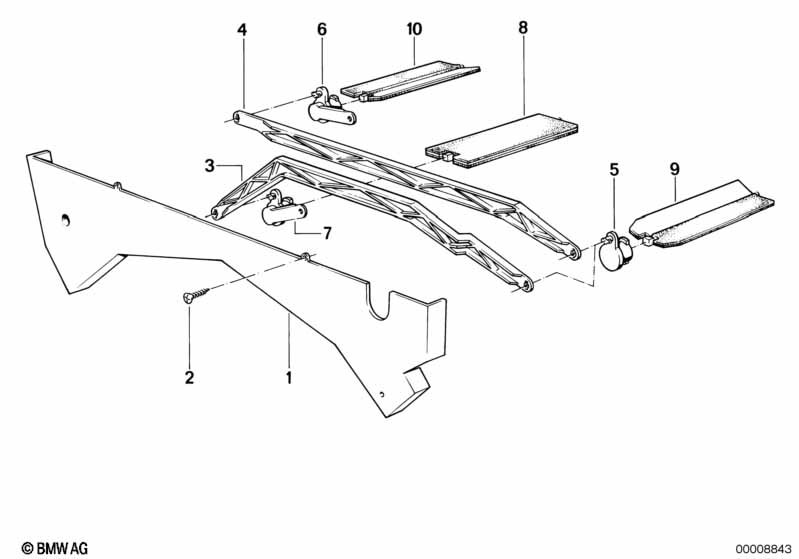 4
6
10
8
3
5
9
7
2
1
© BMW AG
00008843