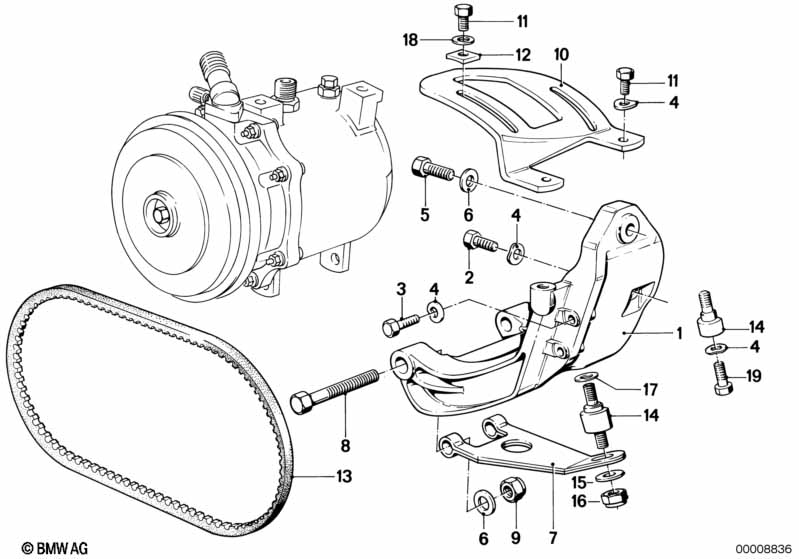 11
18
12
10
11
4
5
6
4
2
3
4
1
14
4
19
17
14
8
13
15
16
6
9
7
© BMW AG
00008836