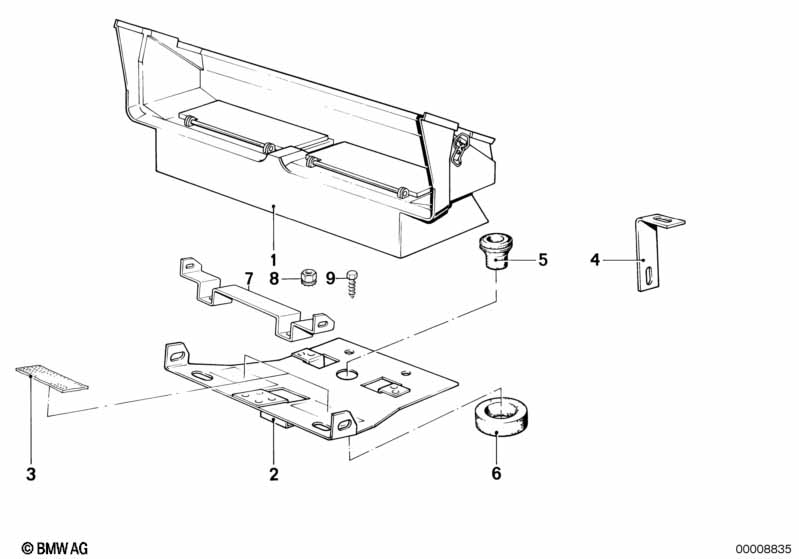 1
7
8
9
5
4
3
2
6
© BMW AG
00008835