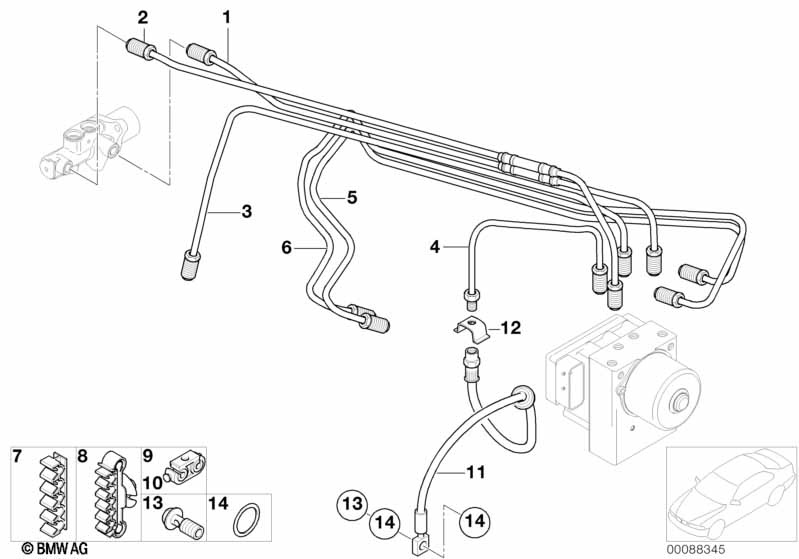 2
1
3
5
6
4
12
11
13
14
14
7
8
9
10
13
14
© BMW AG
00088345