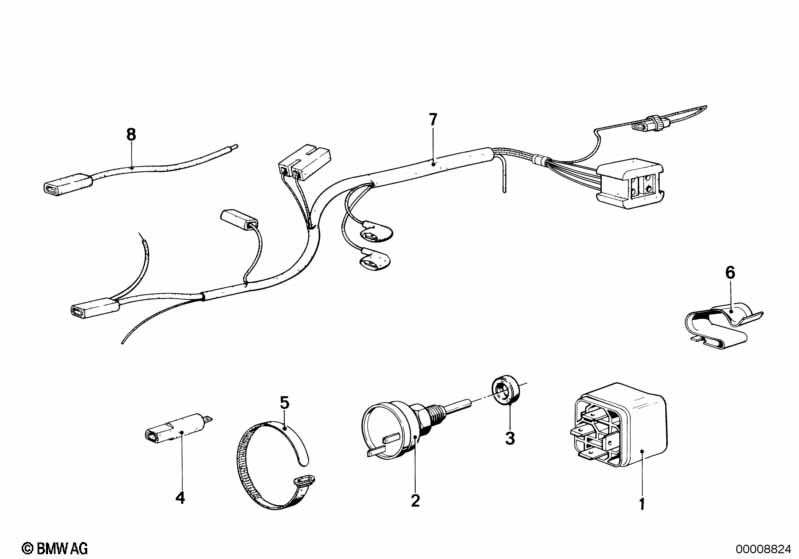 8
7
6
5
3
4
2
1
© BMW AG
00008824