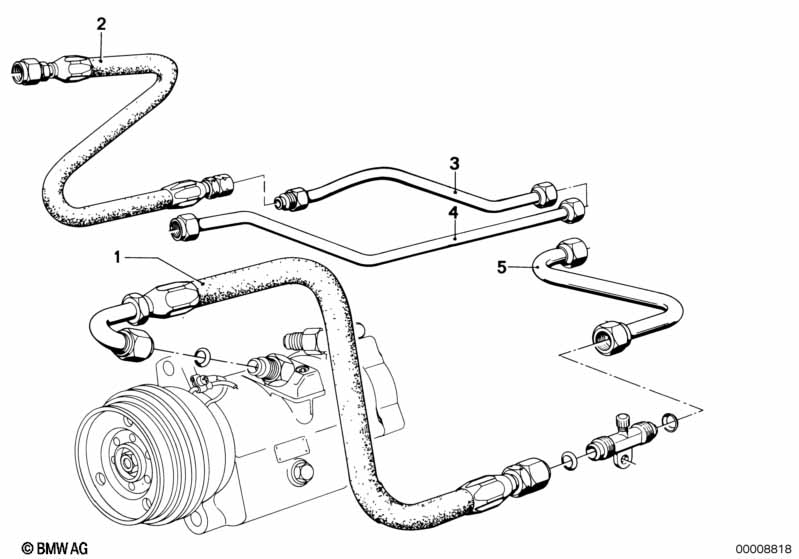 2
3
4
1
5
© BMW AG
00008818