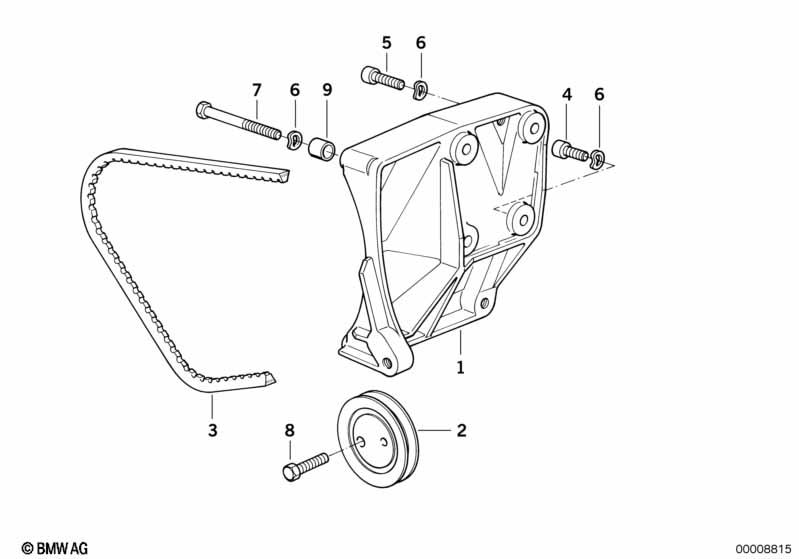 5
6
7
6
9
4
6
1
3
8
2
© BMW AG
00008815