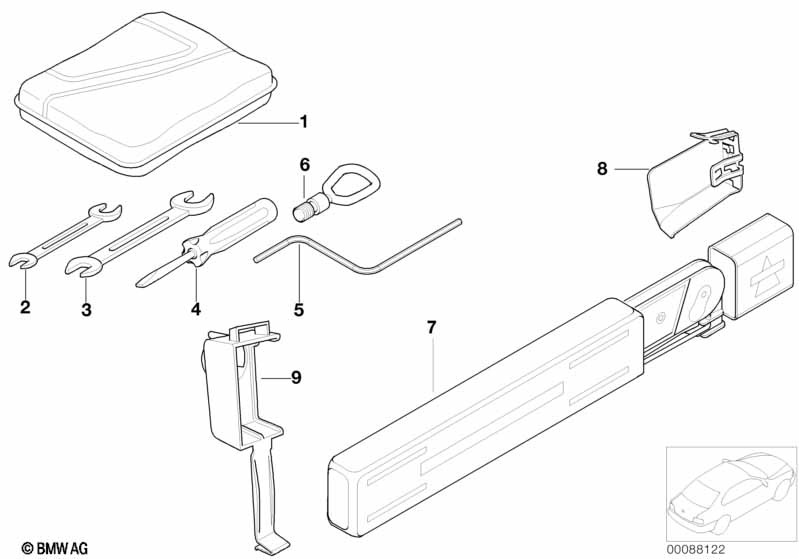 1
6
8
2
3
4
5
7
9
© BMW AG
00088122