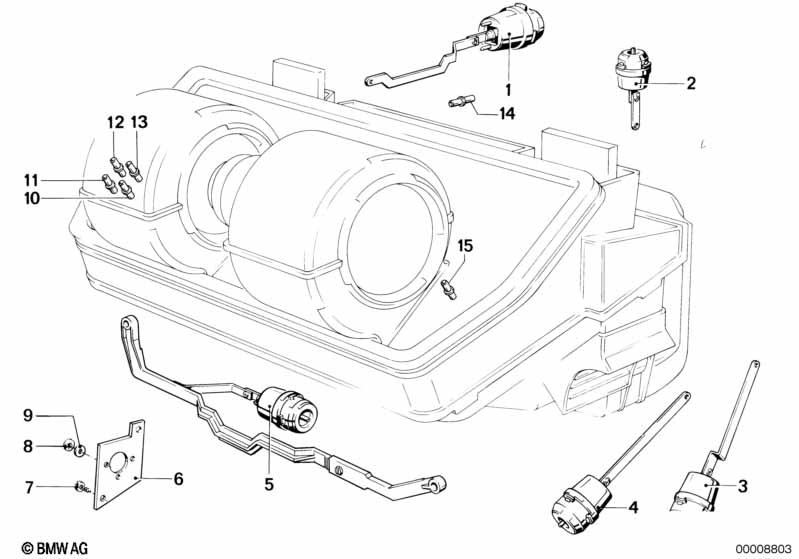 1
2
14
12
13
11
10
15
9
8
7
6
5
4
3
© BMW AG
00008803