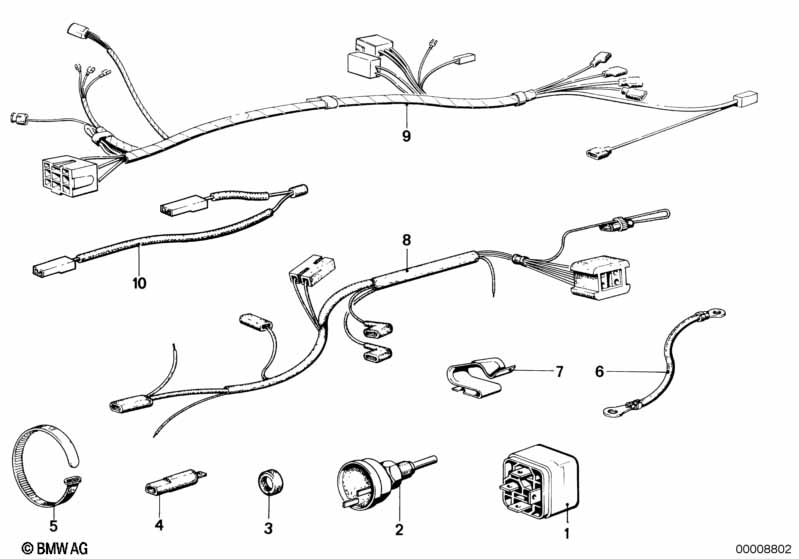 9

8

10

7

6

5

4

3

2

1

© BMW AG

00008802