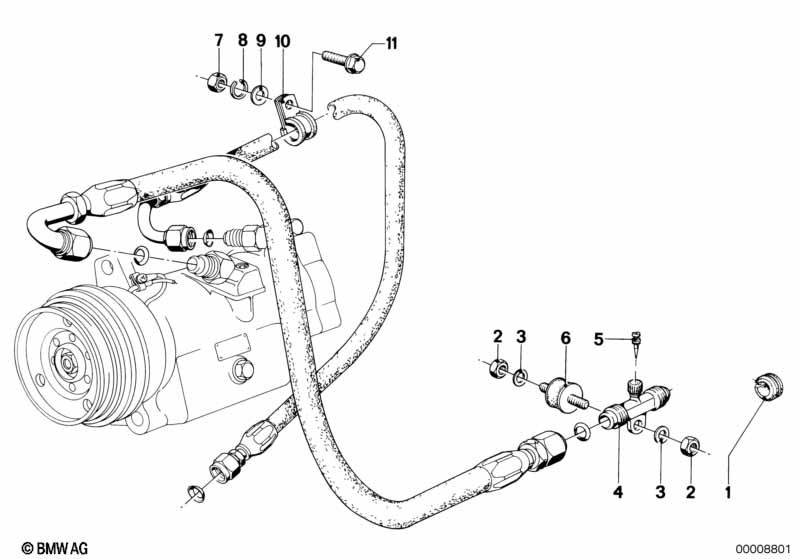 7 8 9 10 11

2 3 6 5

4 3 2 1

© BMW AG

00008801