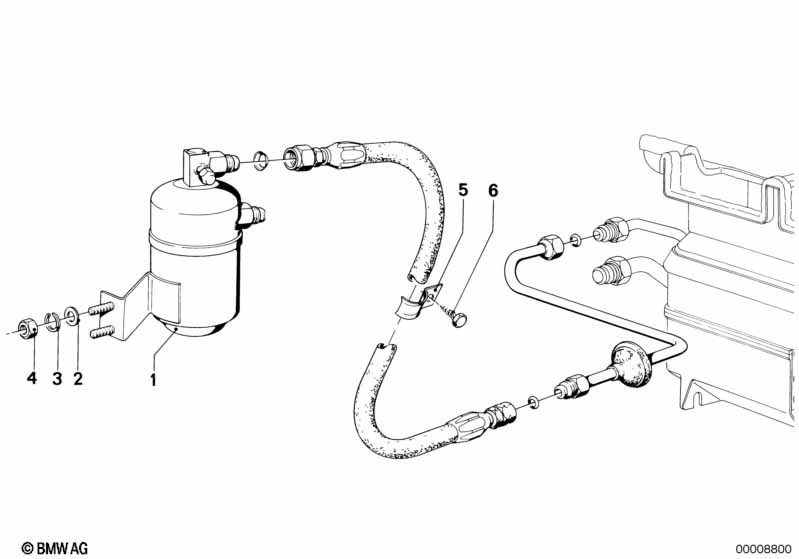 5
6
4
3
2
1
© BMW AG
00008800