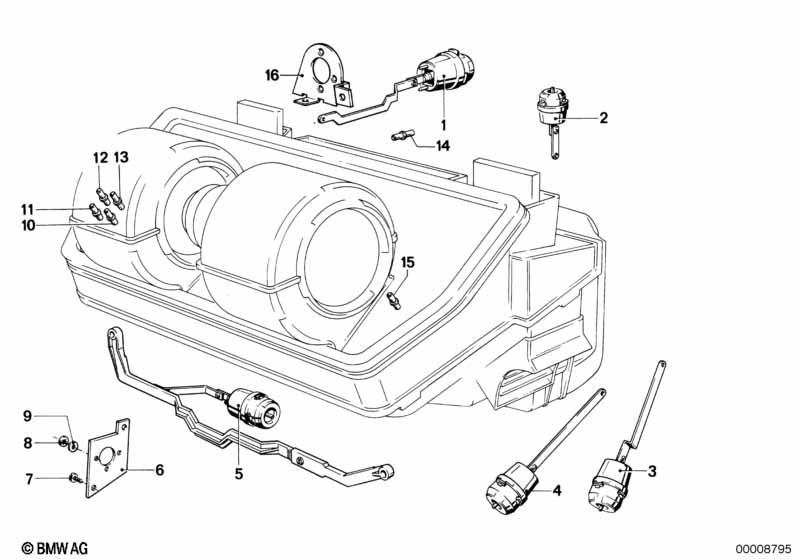 16
1
2
14
12 13
11
10
15
9
8
7
6
5
4
3
© BMW AG
00008795