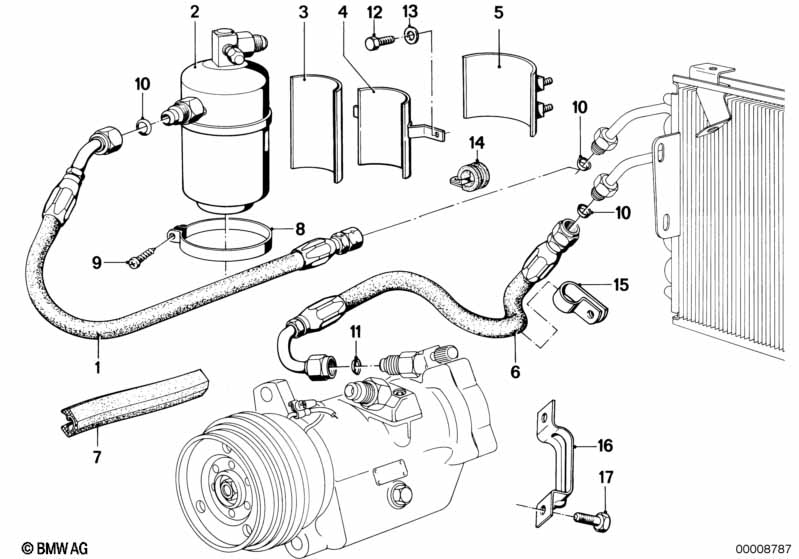 2
3
4
12
13
5
10
10
14
10
8
9
15
11
1
6
7
16
17
© BMW AG
00008787