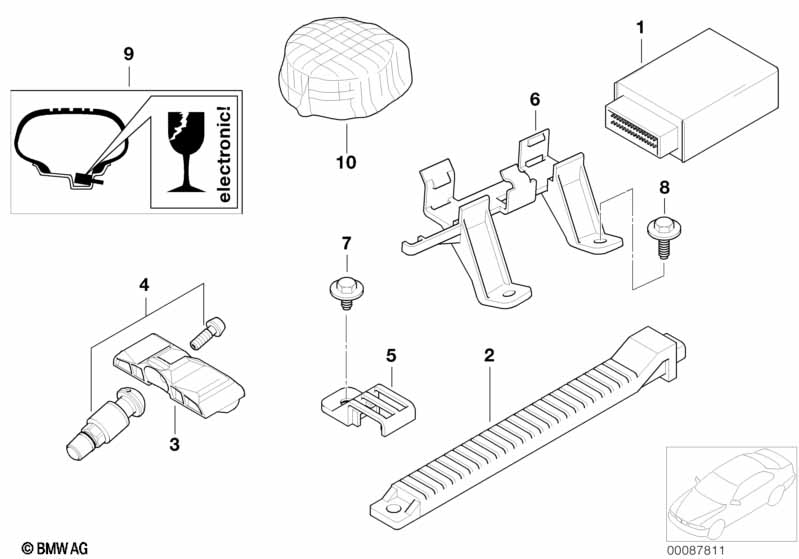 9
electronic!
10
1
6
8
7
4
5
2
3
© BMW AG
00087811