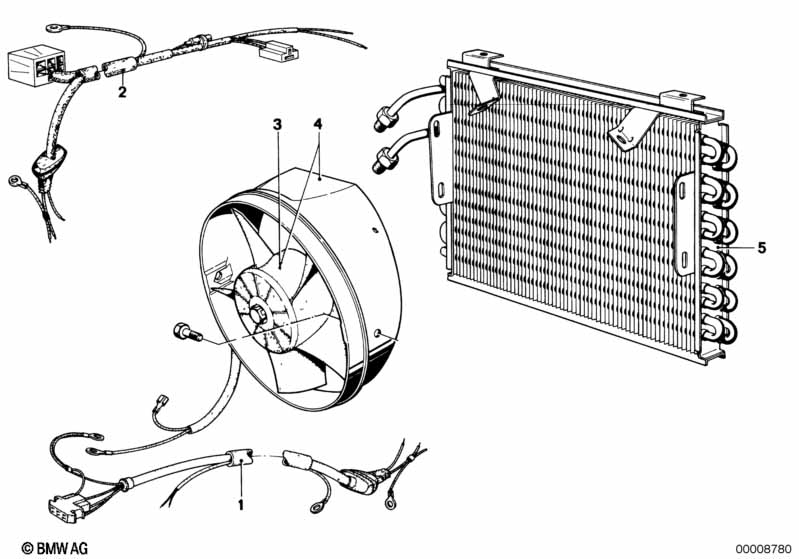 2

3
4

5

1

© BMW AG

00008780