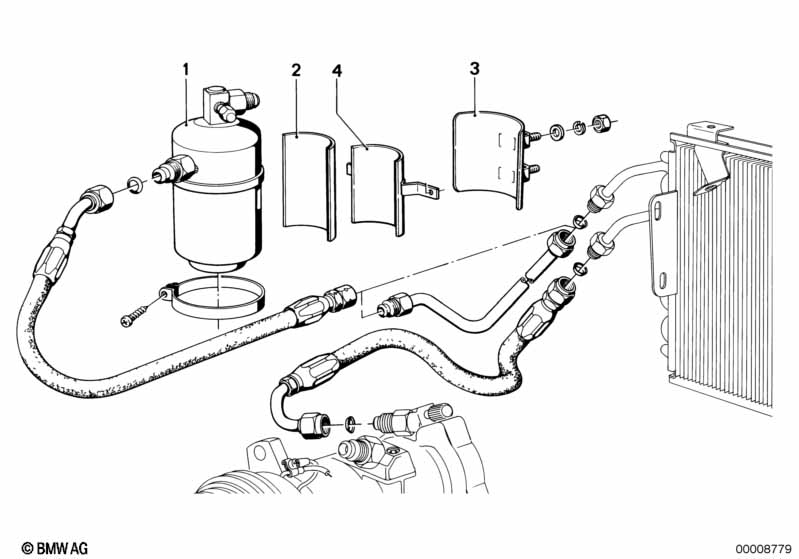 1
2
4
3

© BMW AG
00008779