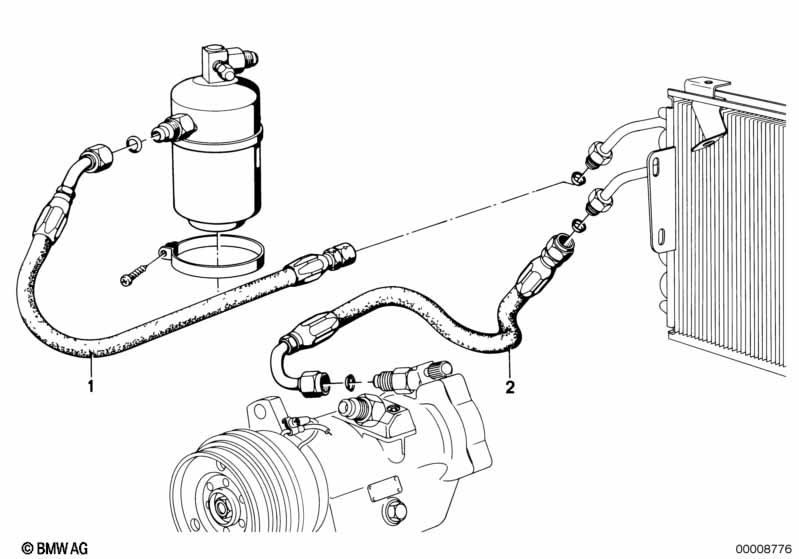 1

2

© BMW AG

00008776