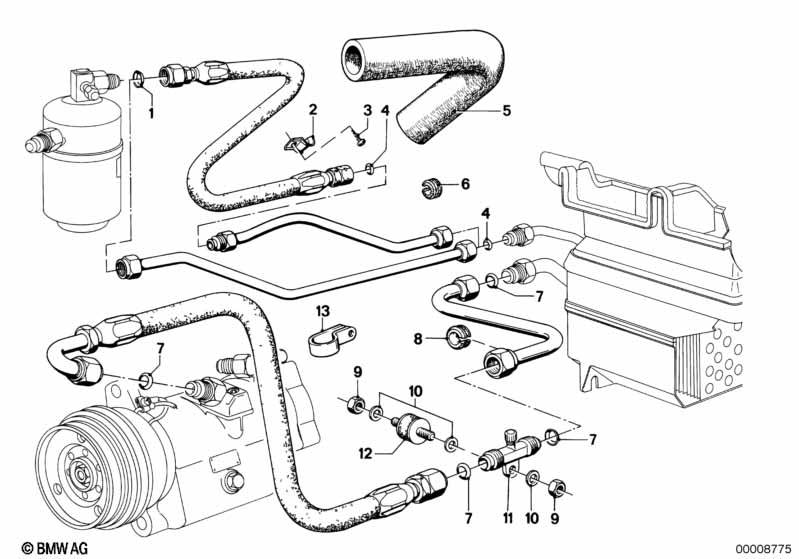 1
2
3
4
5
6
4
7
13
8
7
9
10
12
7
7
11
10
9
© BMW AG
00008775