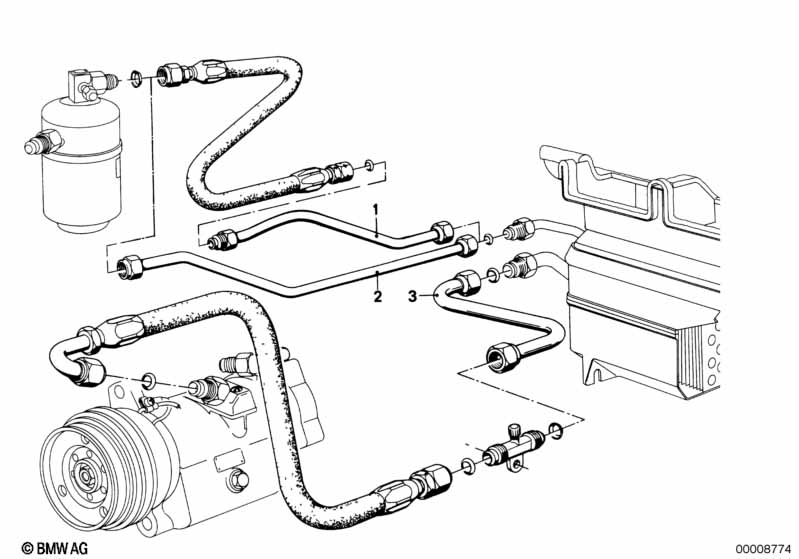 1
2
3
© BMW AG
00008774