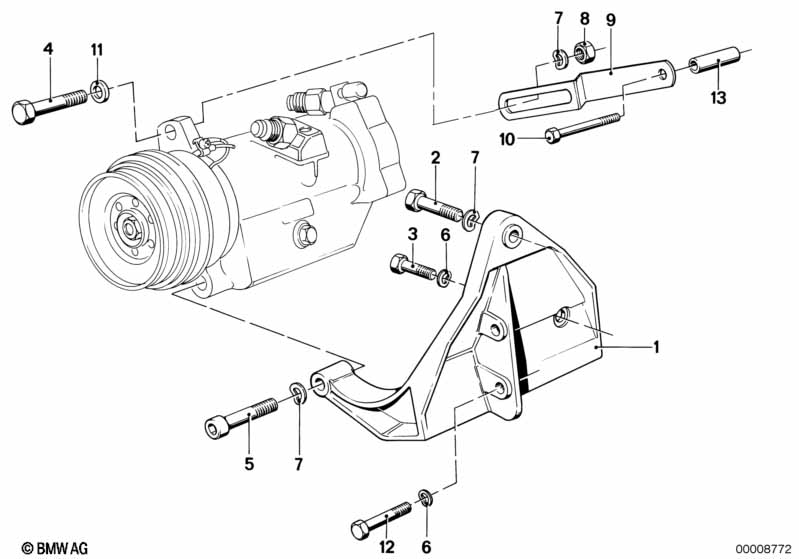 4
11
7
8
9
13
10
2
7
3
6
1
5
7
12
6
© BMW AG
00008772