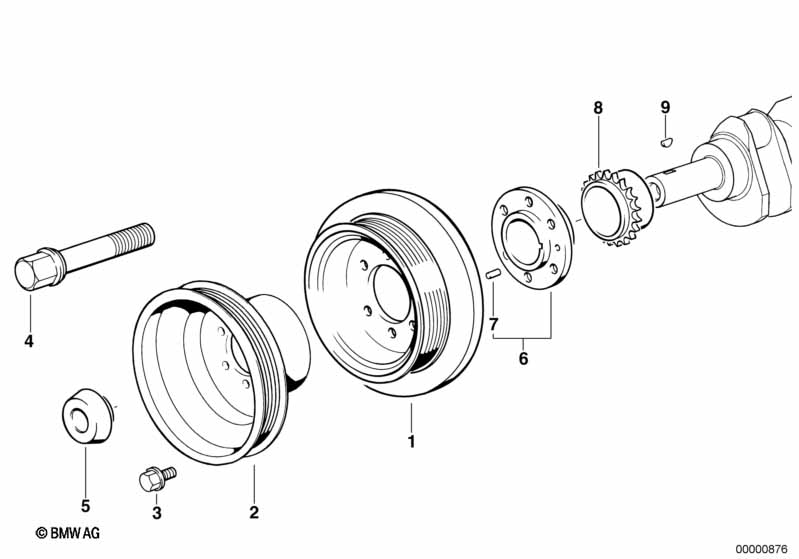 8

9

4

7

6

1

5

3

2

© BMW AG

00000876