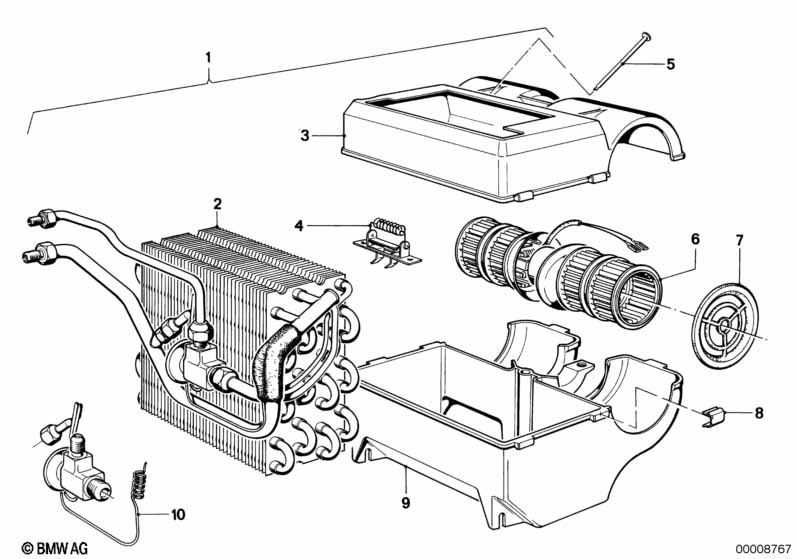 1
5
3
2
4
6
7
8
9
10
© BMW AG
00008767