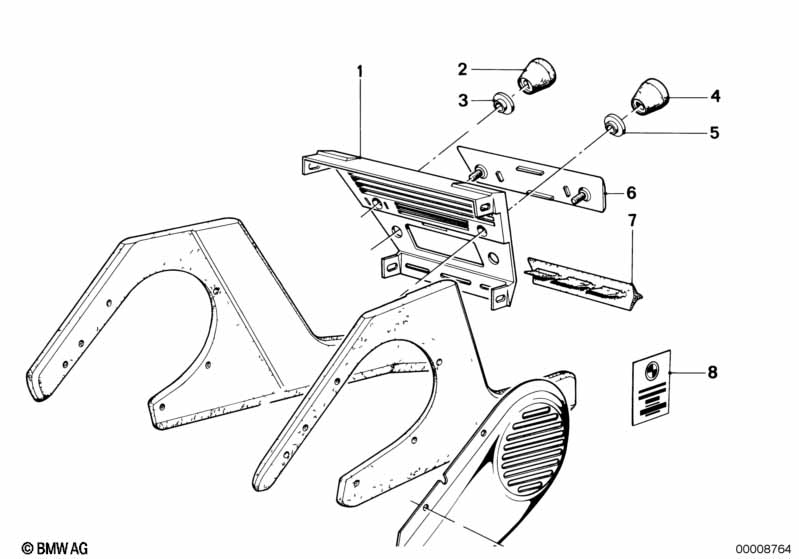 1
2
3
4
5
6
7
8
© BMW AG
00008764