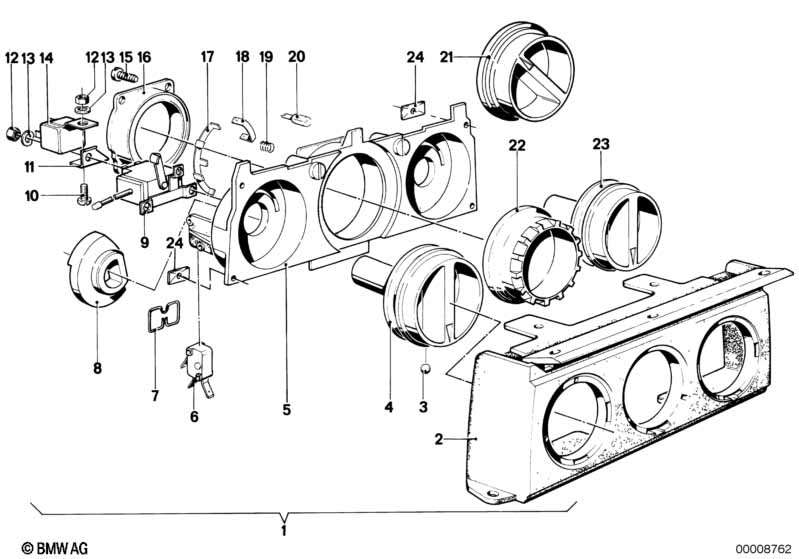 12 13 14 12 13 15 16 17 18 19 20 24 21

22 23

11

10

9 24

8

7

6

5

4 3

2

1

© BMW AG

00008762