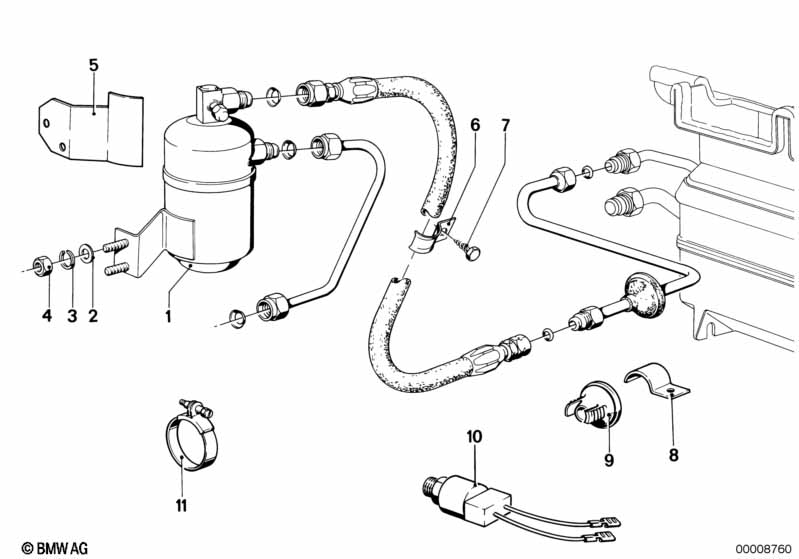 5
6
7
4
3
2
1
9
8
10
11
© BMW AG
00008760