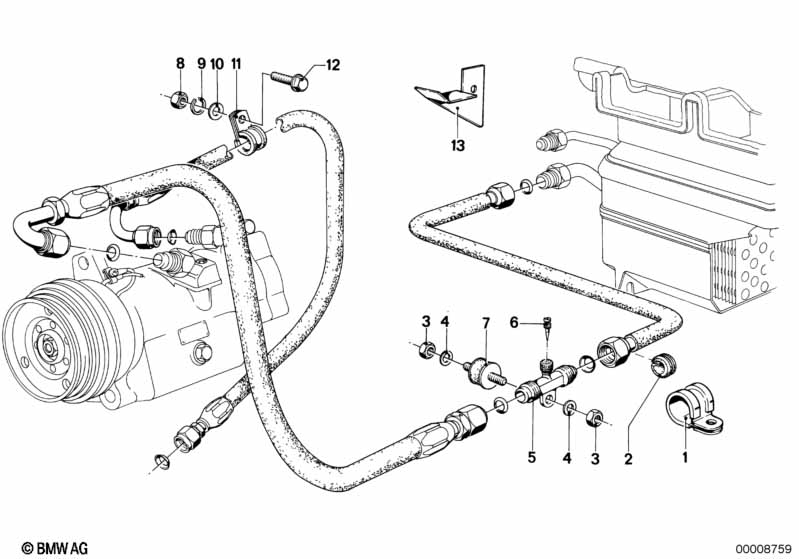 8 9 10 11 12

13

3 4 7 6

5 4 3 2 1

© BMW AG

00008759