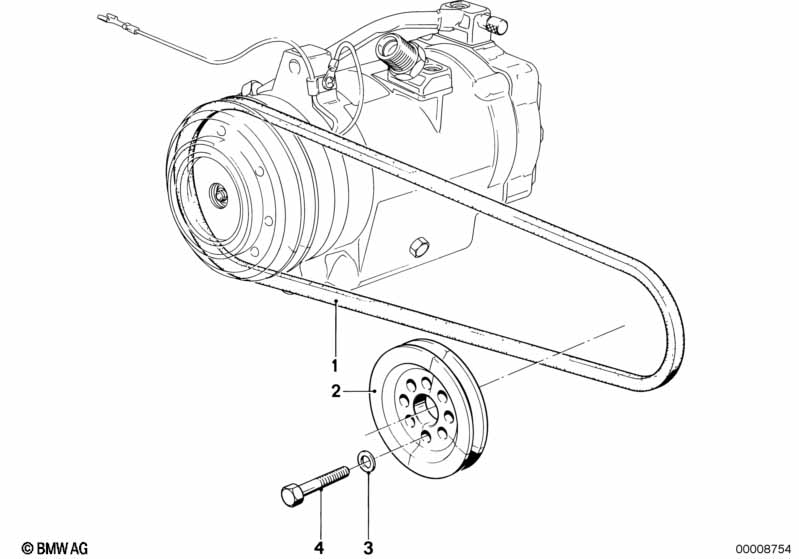 1
2
4
3
© BMW AG
00008754