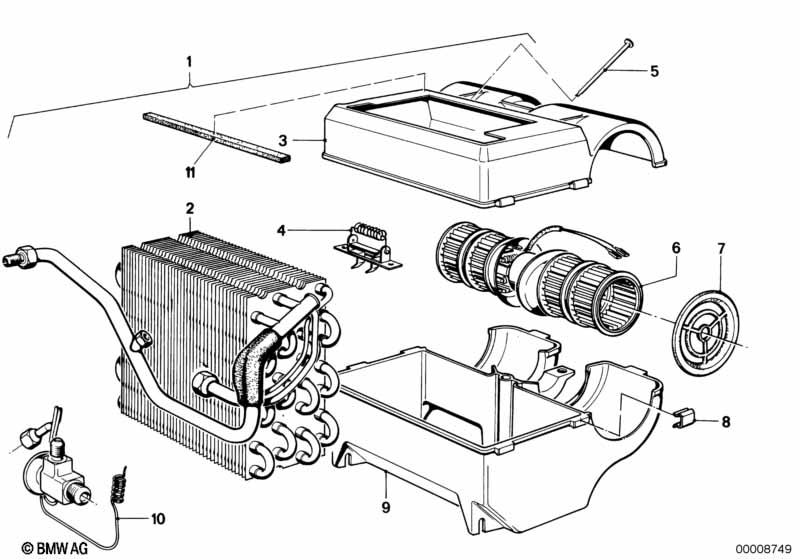 1
5
3
11
2
4
6
7
8
9
10
© BMW AG
00008749