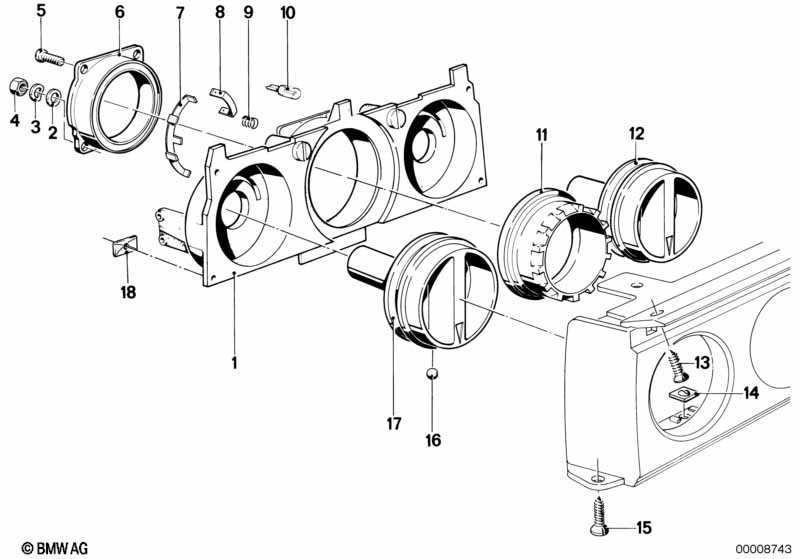 5
6
7
8
9
10
4
3
2
11
12
18
1
13
14
17
16
15
© BMW AG
00008743